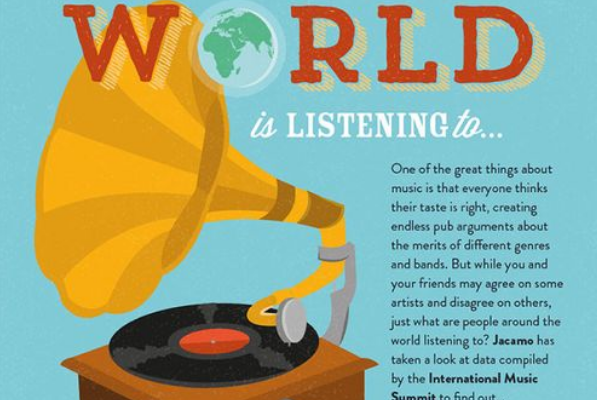 WORLD

is LISTENING to...

One of the great things about music is that everyone thinks their taste is right, creating endless pub arguments about the merits of different genres and bands. But while you and your friends may agree on some artists and disagree on others, just what are people around the world listening to? Jacamo has taken a look at data compiled by the International Music Summit to find out...